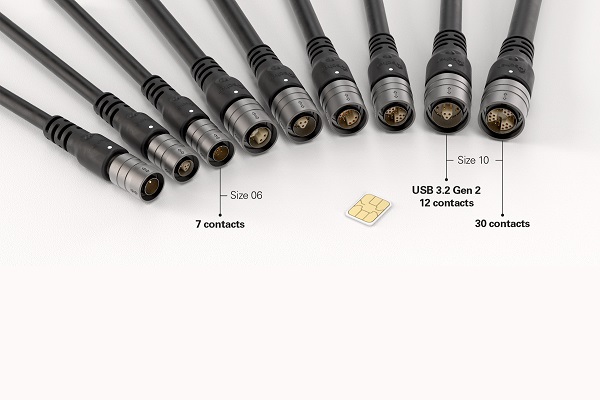 Size 06

7 contacts

Size 10

USB 3.2 Gen 2
12 contacts

30 contacts