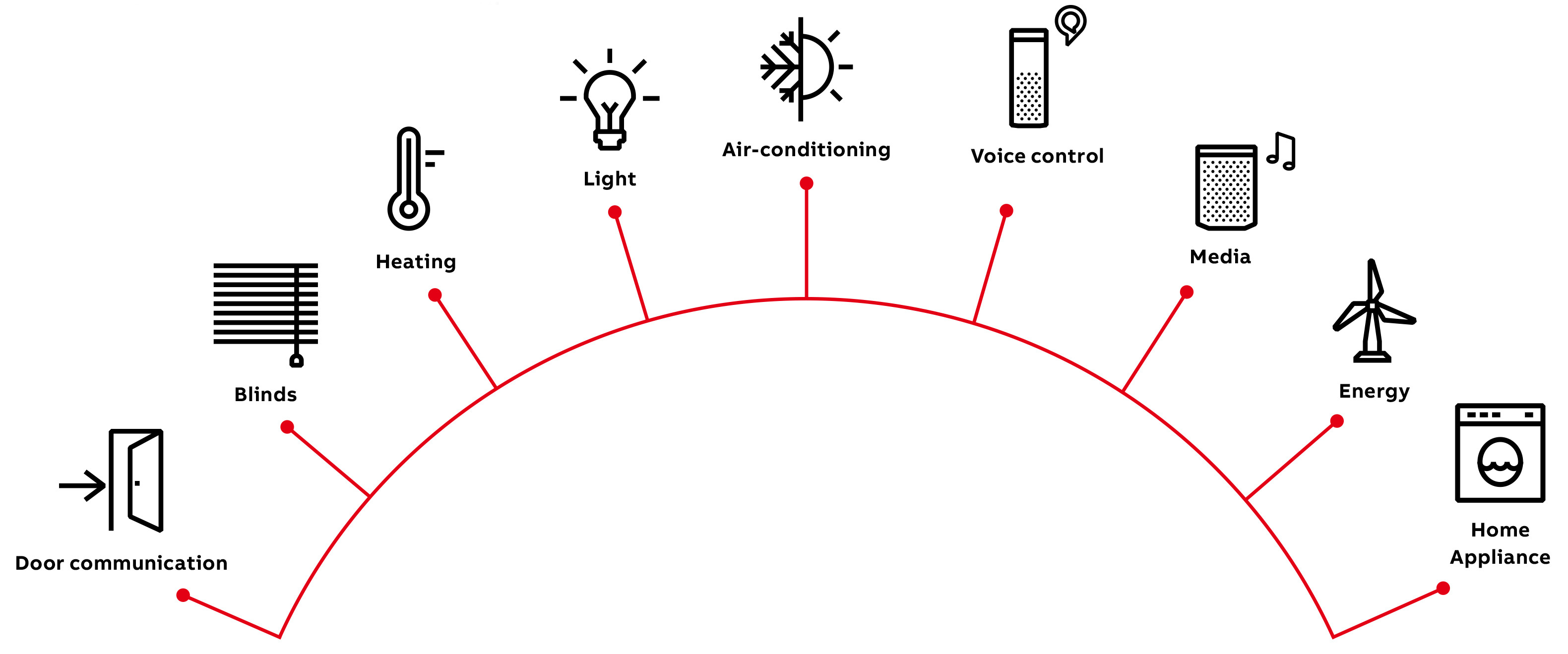 Door communication

Blinds

Heating

Light

Air-conditioning

Voice control

Media

Energy

Home Appliance